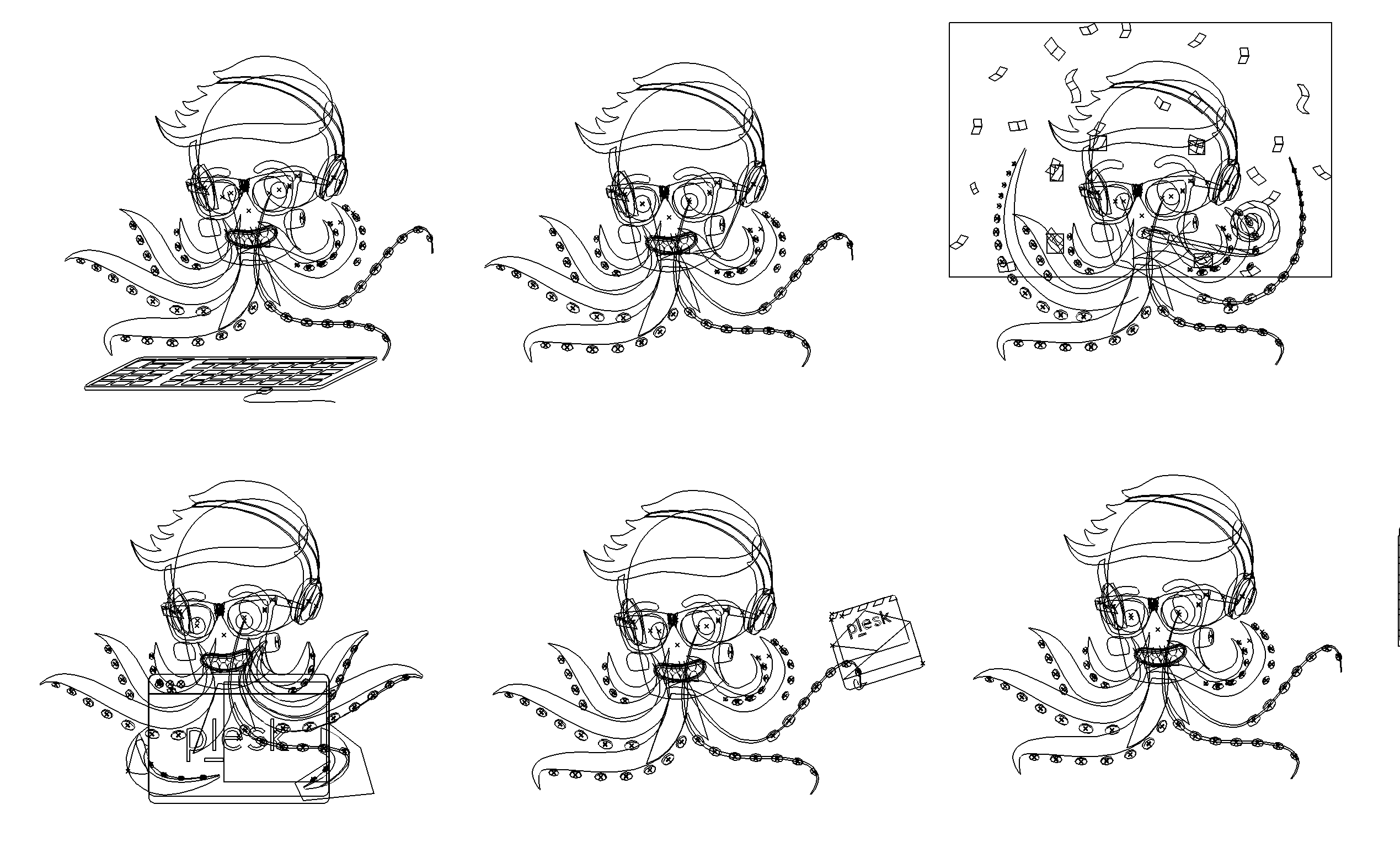 plesk

plesk