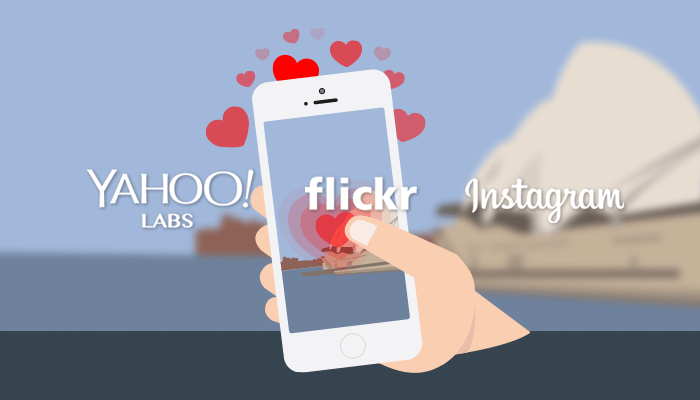 YAHOO!
LABS

flickr

Instagram